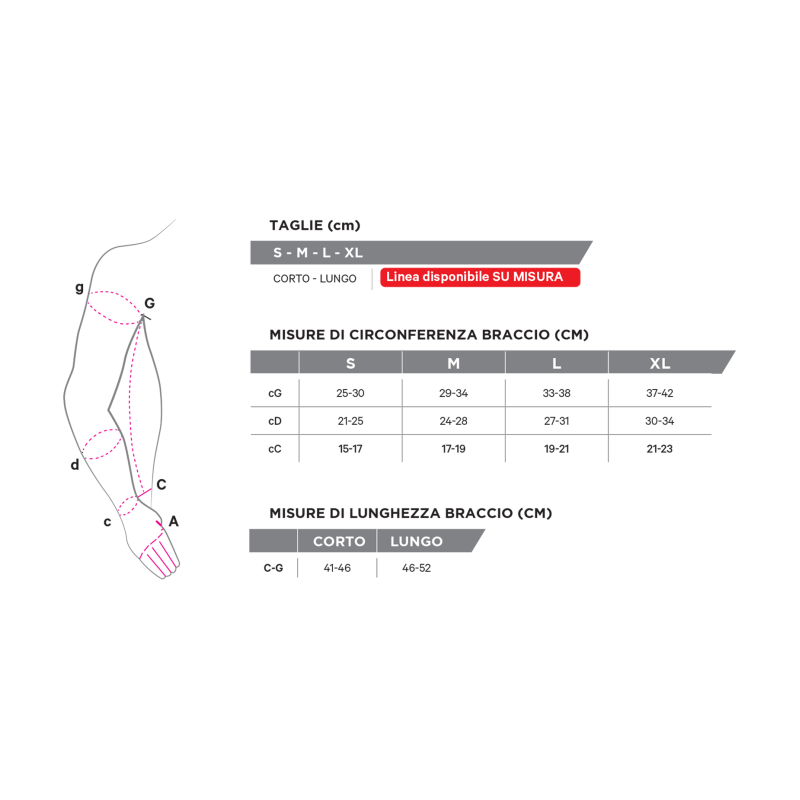 g
G
d
C
c
A

TAGLIE (cm)

S - M - L - XL

CORTO - LUNGO

Linea disponibile SU MISURA

MISURE DI CIRCONFERENZA BRACCIO (CM)

| | S | M | L | XL |
|---|---|---|---|---|
| cG | 25-30 | 29-34 | 33-38 | 37-42 |
| cD | 21-25 | 24-28 | 27-31 | 30-34 |
| cC | 15-17 | 17-19 | 19-21 | 21-23 |

MISURE DI LUNGHEZZA BRACCIO (CM)

| | CORTO | LUNGO |
|---|---|---|
| C-G | 41-46 | 46-52 |