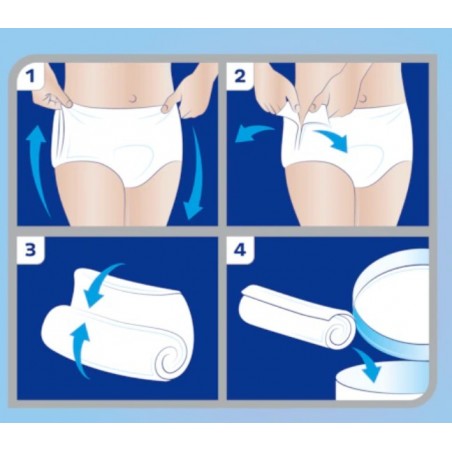 1

2

3

4